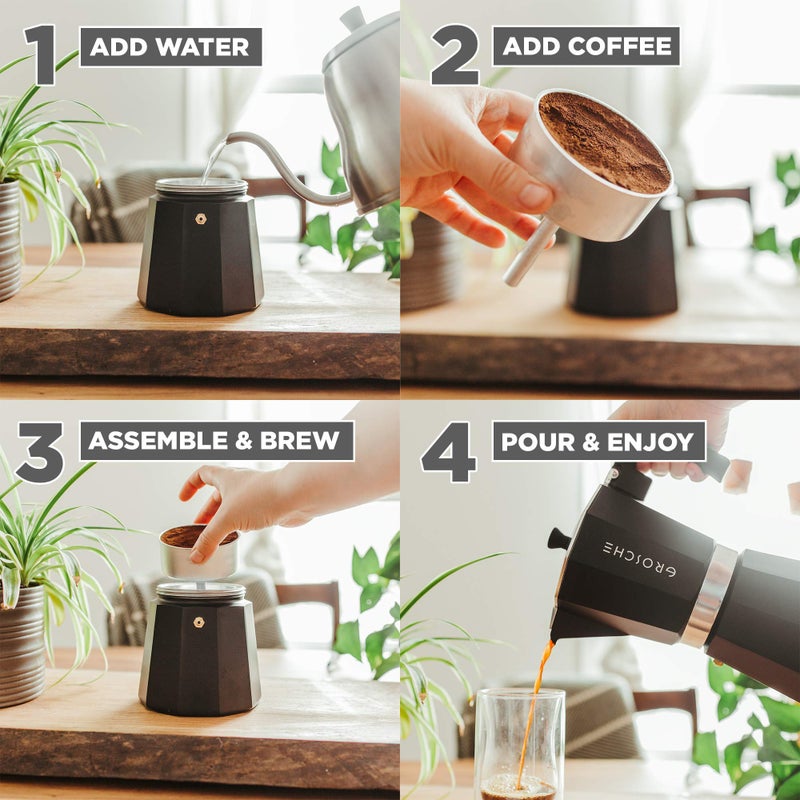 1 ADD WATER

2 ADD COFFEE

3 ASSEMBLE & BREW

4 POUR & ENJOY

GROSCHE